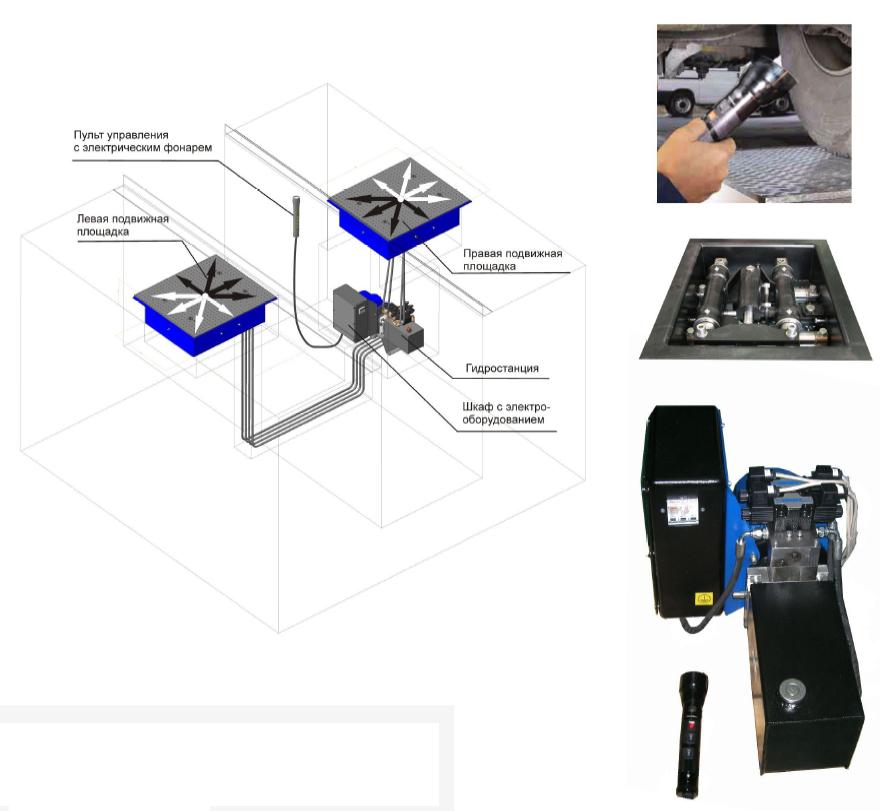 Пульт управления с электрическим фонарем

Левая подвижная площадка

Правая подвижная площадка

Гидростанция

Шкаф с электрооборудованием